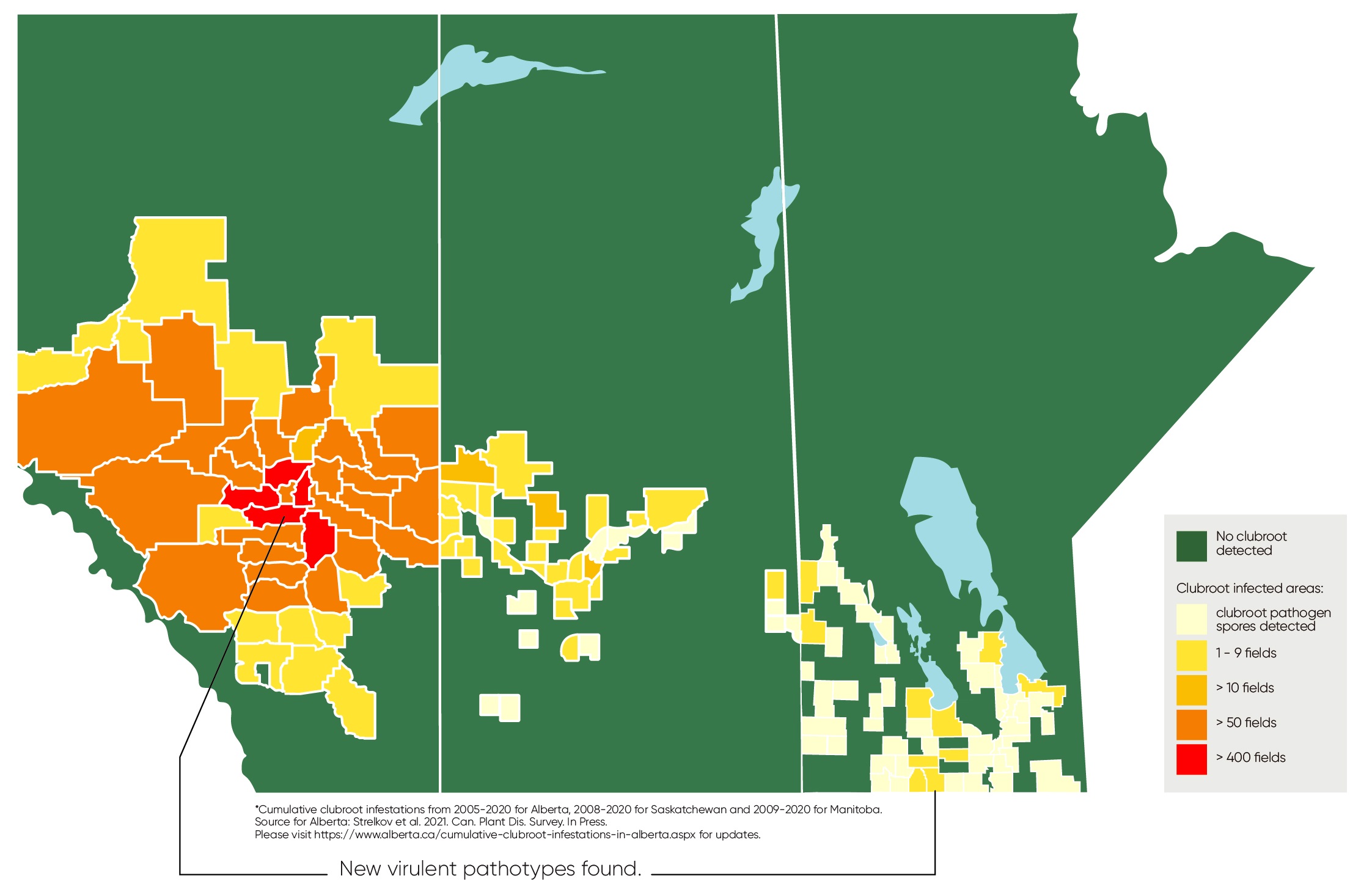 No clubroot detected

Clubroot infected areas:

clubroot pathogen spores detected

1 - 9 fields

> 10 fields

> 50 fields

> 400 fields

*Cumulative clubroot infestations from 2005-2020 for Alberta, 2008-2020 for Saskatchewan and 2009-2020 for Manitoba.
Source for Alberta: Strelkov et al. 2021. Can. Plant Dis. Survey. In Press.
Please visit https://www.alberta.ca/cumulative-clubroot-infestations-in-alberta.aspx for updates.

New virulent pathotypes found.