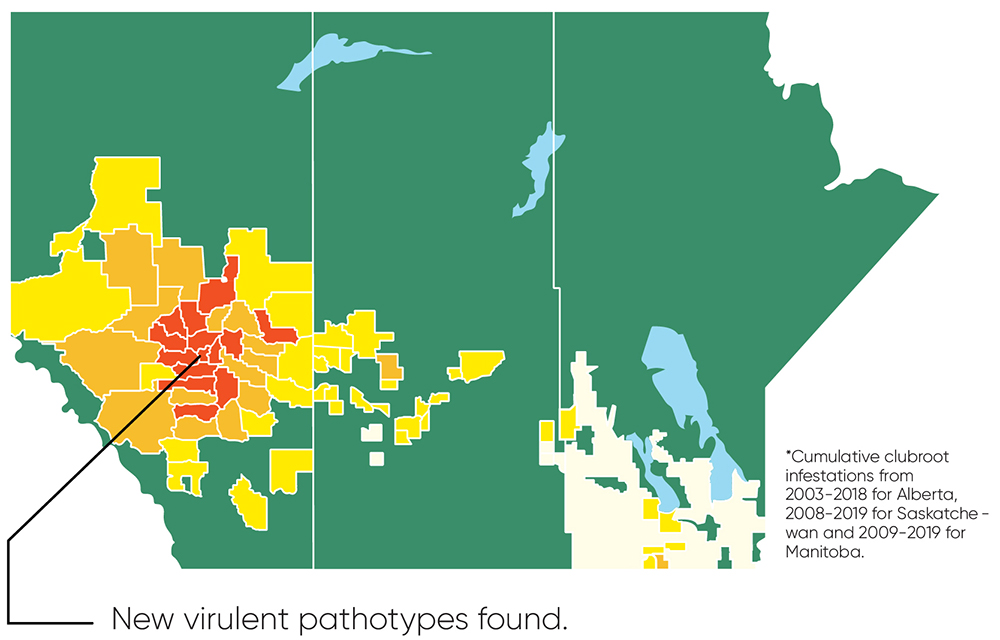 *Cumulative clubroot infestations from 2003-2018 for Alberta, 2008-2019 for Saskatchewan and 2009-2019 for Manitoba.

New virulent pathotypes found.